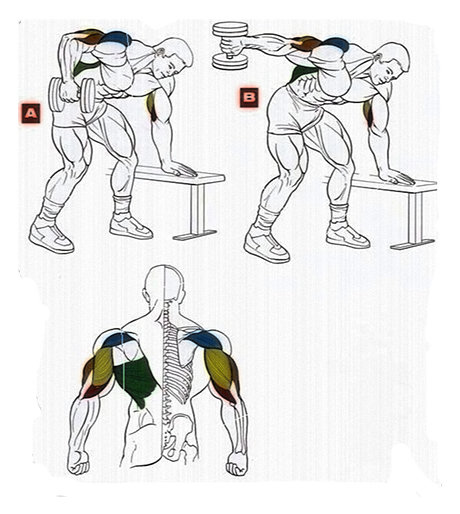 A

B