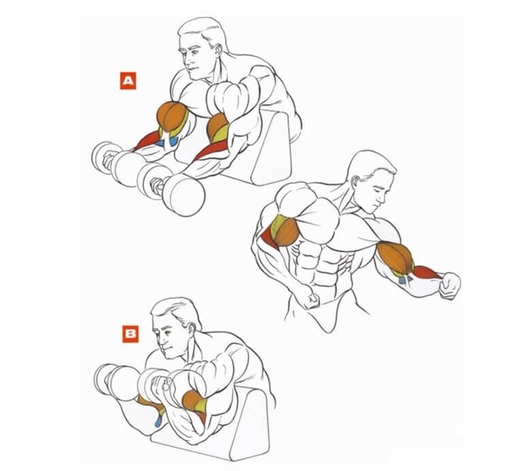 A

B