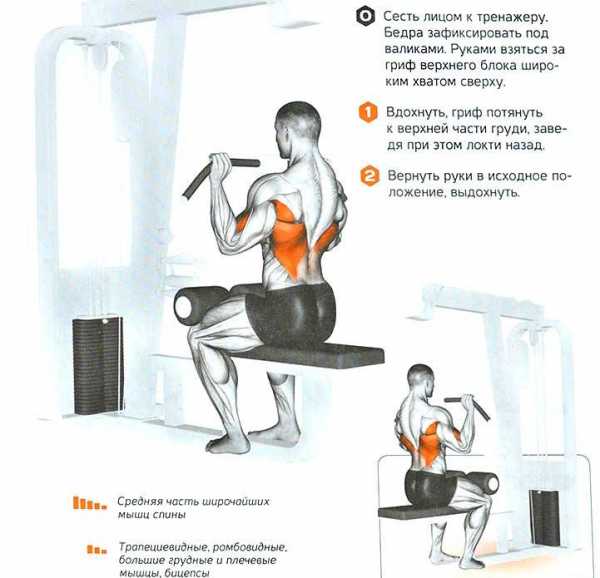 0 Сесть лицом к тренажеру. Бедра зафиксировать под валиками. Руками взяться за гриф верхнего блока широким хватом сверху.

1 Вдохнуть, гриф потянуть к верхней части груди, заведя при этом локти назад.

2 Вернуть руки в исходное положение, выдохнуть.

Средняя часть широчайших мышц спины

Трапециевидные, ромбовидные, большие грудные и плечевые мышцы, бицепсы